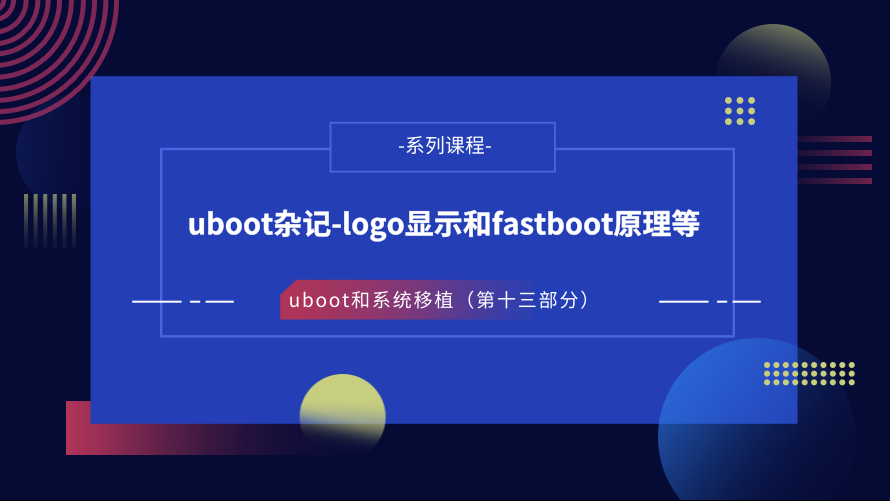 -系列课程-

uboot杂记-logo显示和fastboot原理等

uboot和系统移植（第十三部分）