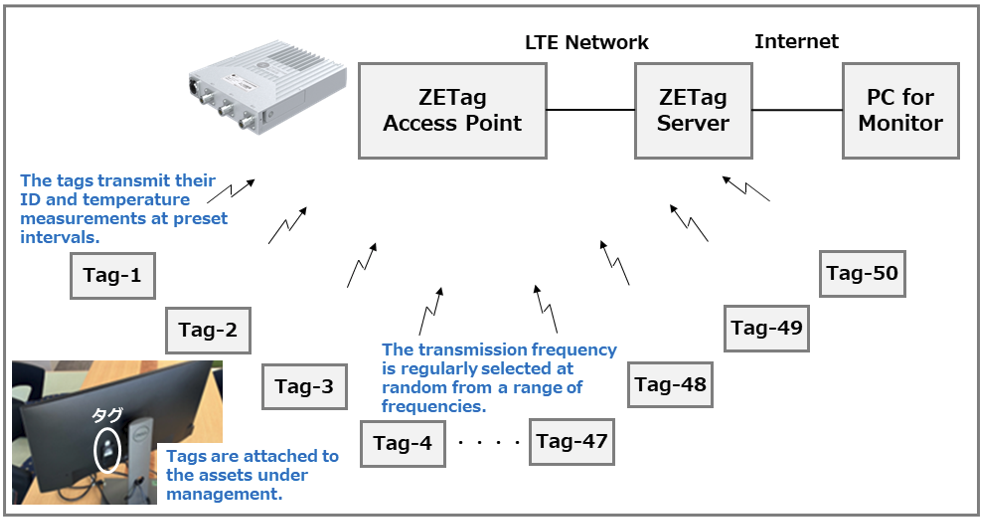 LTE Network

Internet

ZETag Access Point

ZETag Server

PC for Monitor

The tags transmit their ID and temperature measurements at preset intervals.

Tag-1

Tag-2

Tag-3

Tag-4

· · · ·

Tag-47

Tag-48

Tag-49

Tag-50

The transmission frequency is regularly selected at random from a range of frequencies.

タグ

Tags are attached to the assets under management.